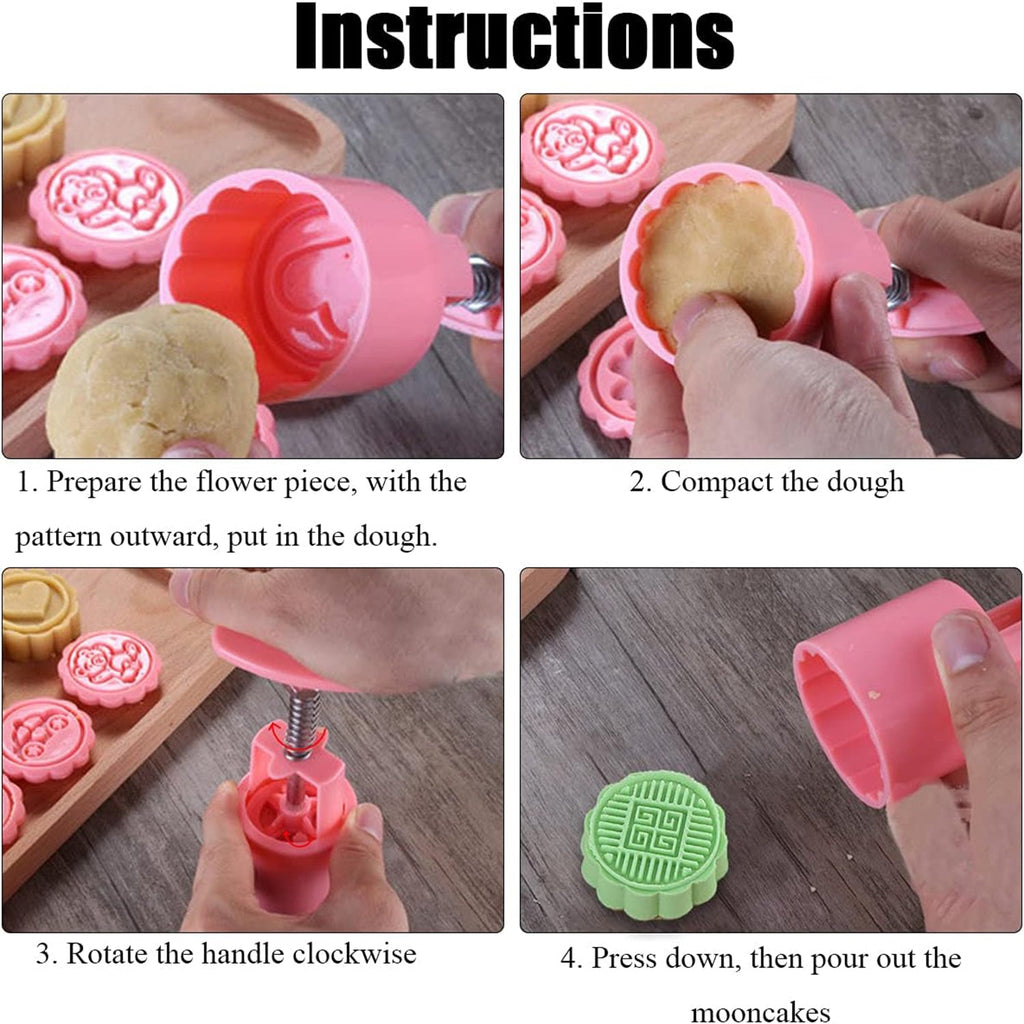 Instructions

1. Prepare the flower piece, with the pattern outward, put in the dough.

2. Compact the dough

3. Rotate the handle clockwise

4. Press down, then pour out the mooncakes